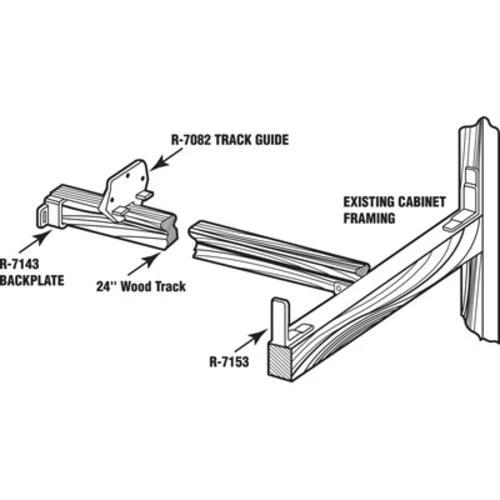 R-7082 TRACK GUIDE

EXISTING CABINET FRAMING

R-7143 BACKPLATE

24'' Wood Track

R-7153