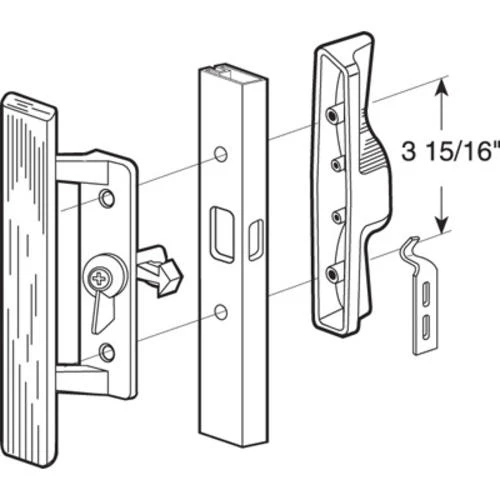 3 15/16"