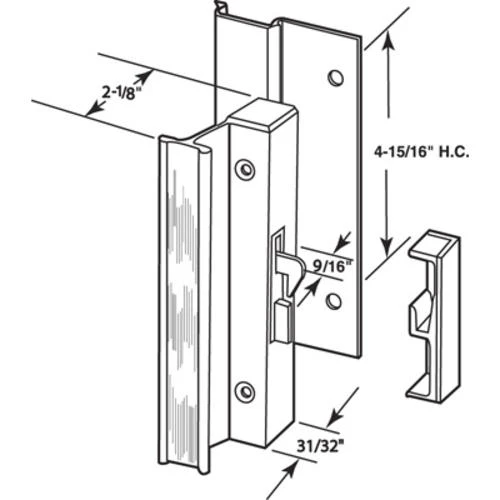 2-1/8"

4-15/16" H.C.

9/16"

31/32"